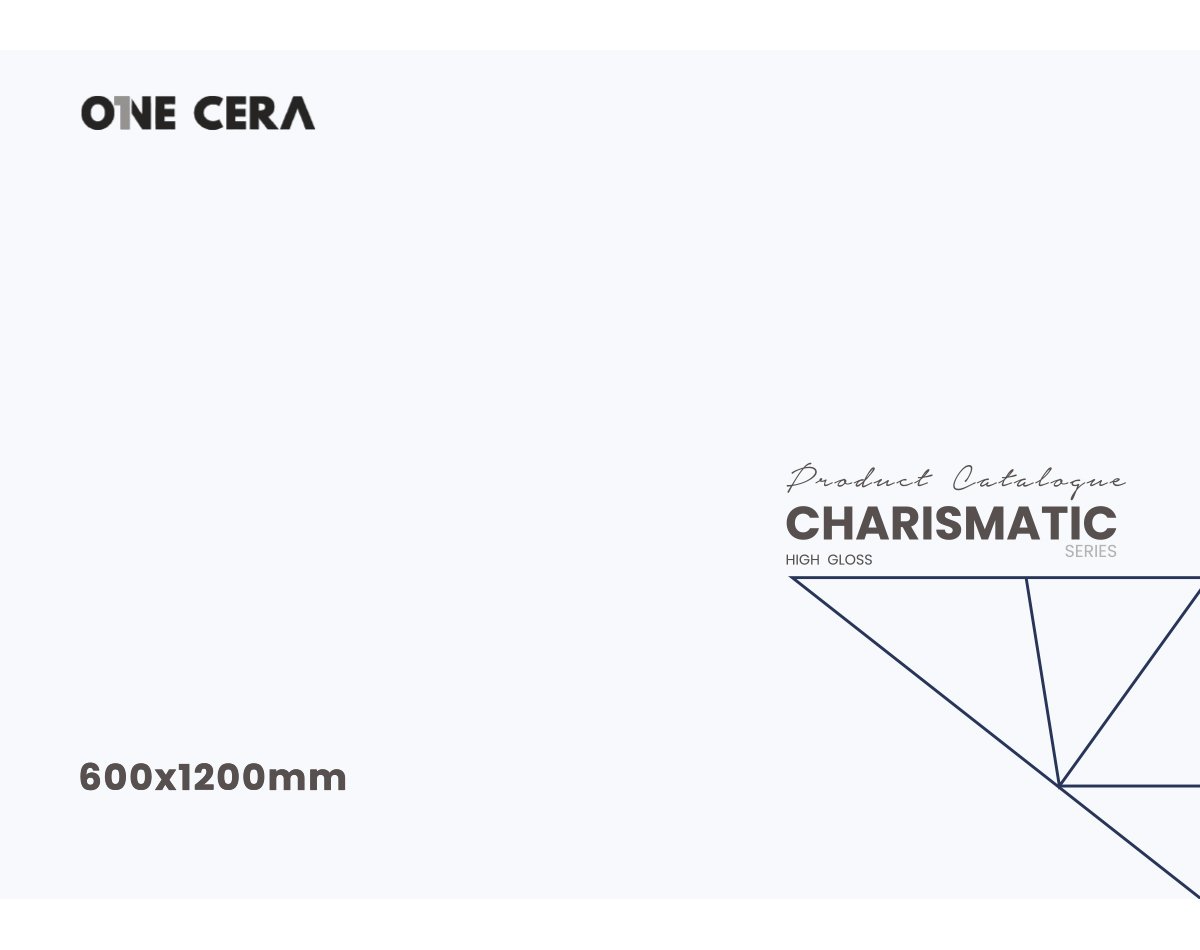 ONE CERA

Product Catalogue
CHARISMATIC
SERIES
HIGH GLOSS

600x1200mm